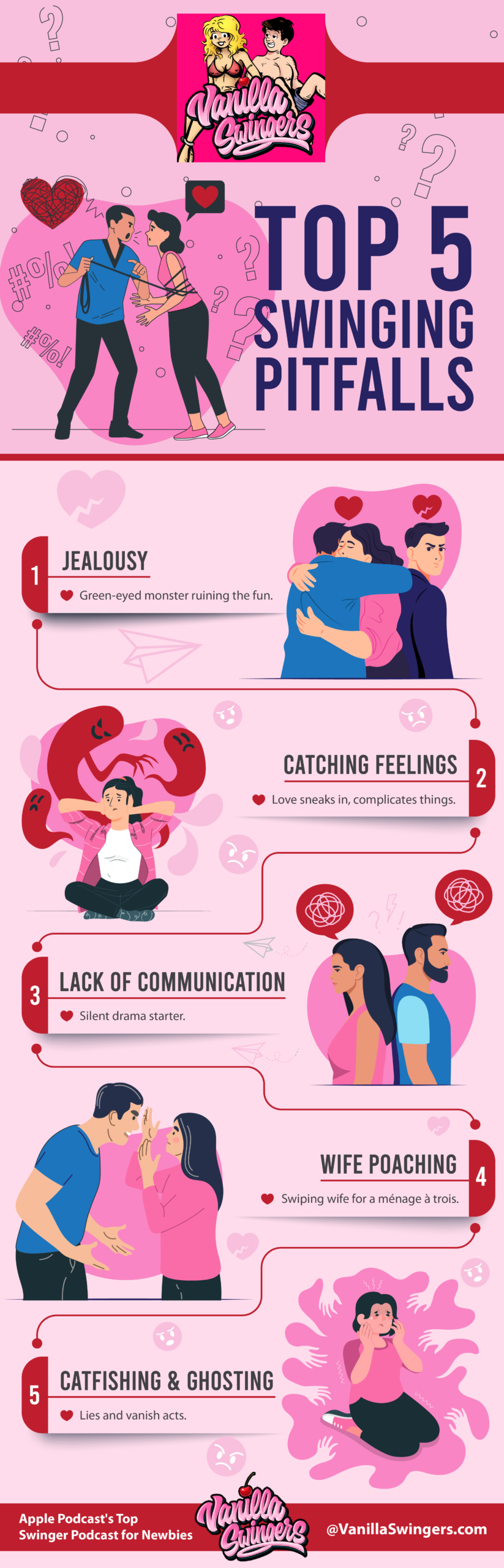 Vanilla Swingers

#%! #%!

TOP 5 SWINGING PITFALLS

1 JEALOUSY
Green-eyed monster ruining the fun.

CATCHING FEELINGS 2
Love sneaks in, complicates things.

3 LACK OF COMMUNICATION
Silent drama starter.

WIFE POACHING 4
Swiping wife for a ménage à trois.

5 CATFISHING & GHOSTING
Lies and vanish acts.

Apple Podcast's Top Swinger Podcast for Newbies

Vanilla Swingers

@VanillaSwingers.com